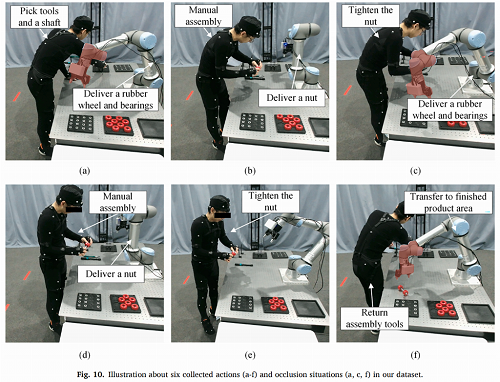 Pick tools and a shaft

Deliver a rubber wheel and bearings

(a)

Manual assembly

Deliver a nut

(b)

Tighten the nut

Deliver a rubber wheel and bearings

(c)

Manual assembly

Deliver a nut

(d)

Tighten the nut

(e)

Transfer to finished product area

Return assembly tools

(f)

Fig. 10. Illustration about six collected actions (a-f) and occlusion situations (a, c, f) in our dataset.